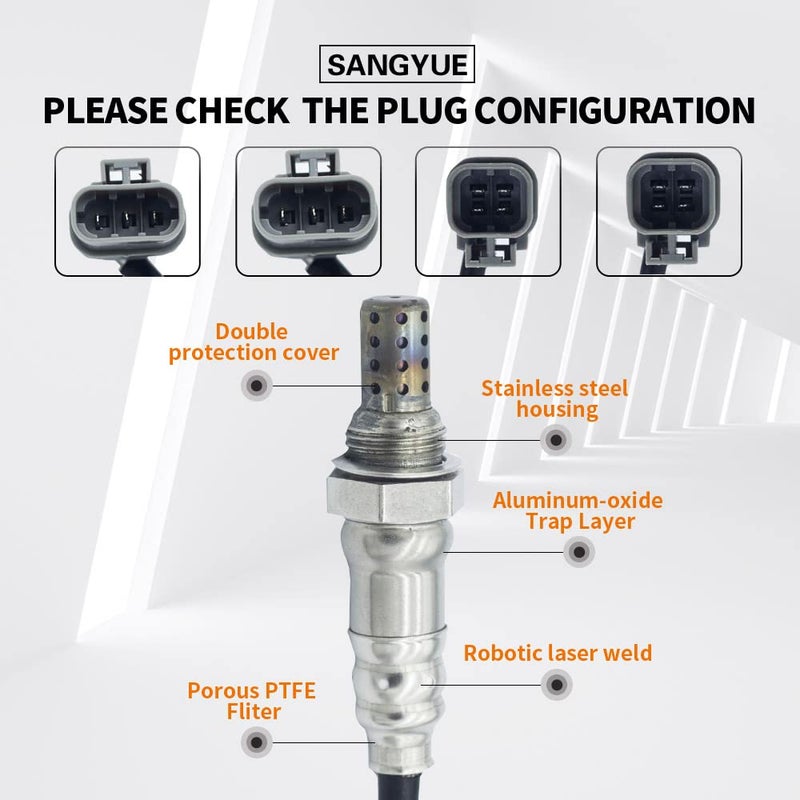 SANGYUE

PLEASE CHECK THE PLUG CONFIGURATION

Double protection cover

Stainless steel housing

Aluminum-oxide Trap Layer

Robotic laser weld

Porous PTFE Fliter